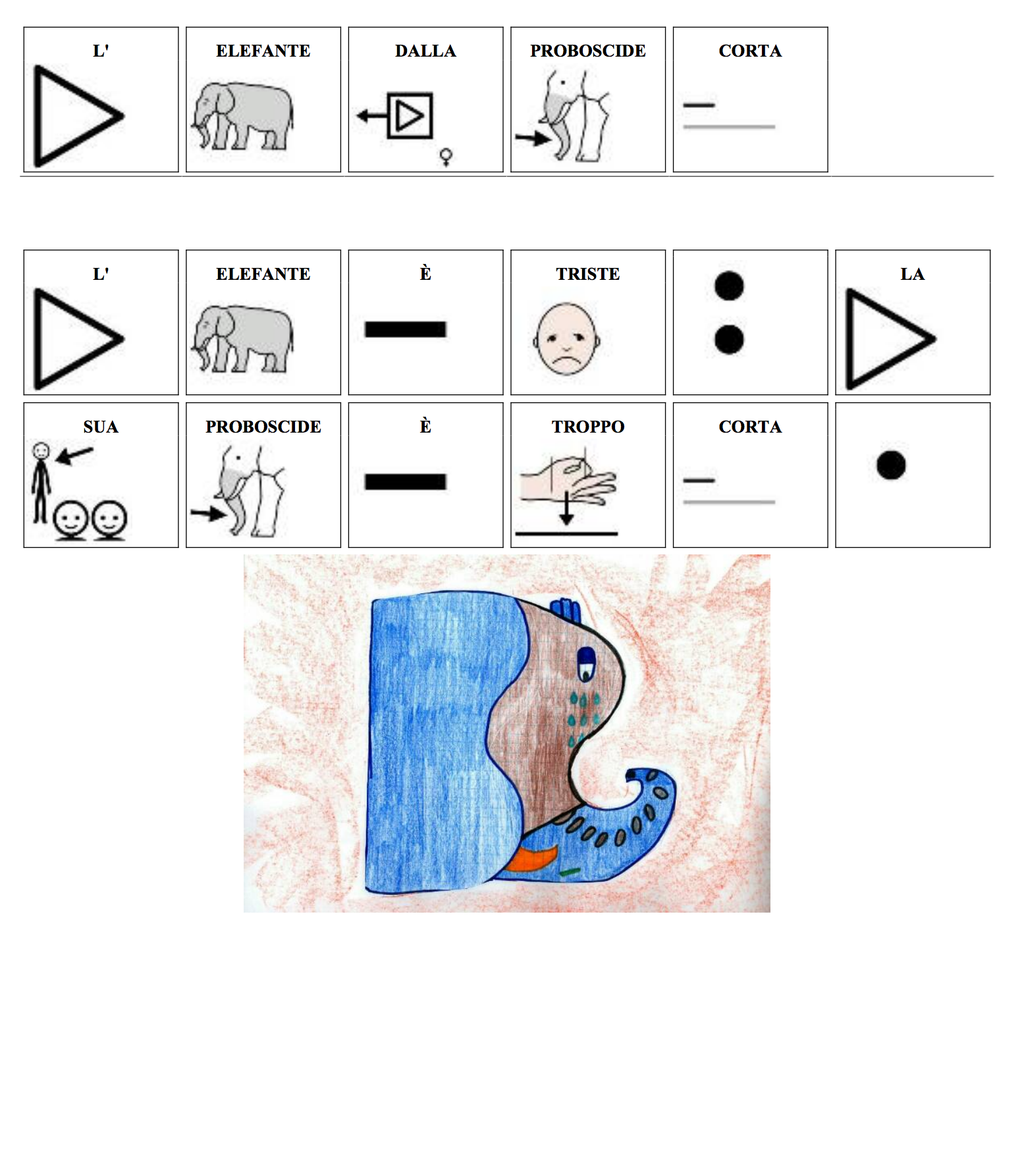 L' ELEFANTE DALLA PROBOSCIDE CORTA

L' ELEFANTE È TRISTE LA

SUA PROBOSCIDE È TROPPO CORTA